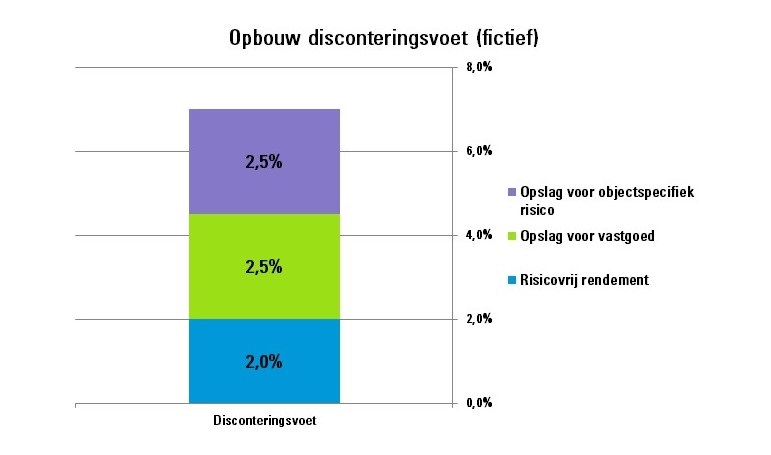 Opbouw disconteringsvoet (fictief)

8,0%
6,0%
4,0%
2,0%
0,0%

2,5%
2,5%
2,0%

Disconteringsvoet

Opslag voor objectspecifiek risico
Opslag voor vastgoed
Risicovrij rendement