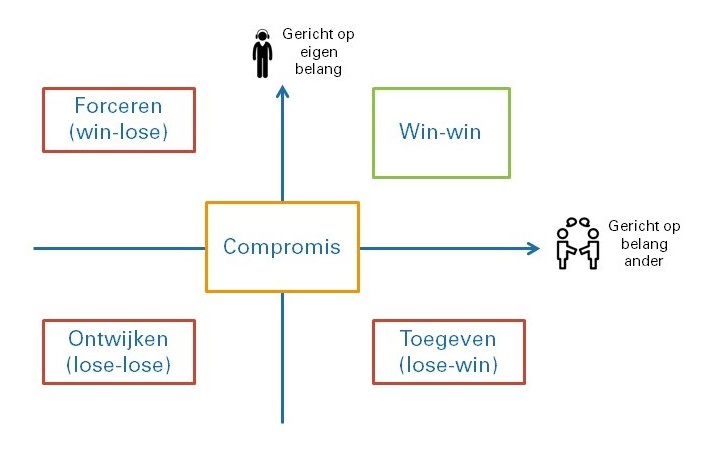 Gericht op eigen belang

Forceren (win-lose)

Win-win

Compromis

Gericht op belang ander

Ontwijken (lose-lose)

Toegeven (lose-win)